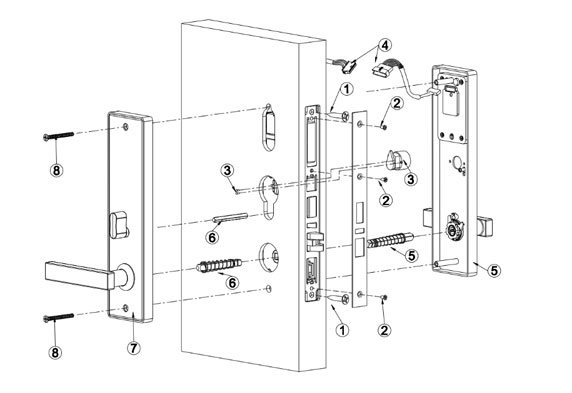 4
1
2
8
3
3
2
6
5
6
5
1
2
8
7