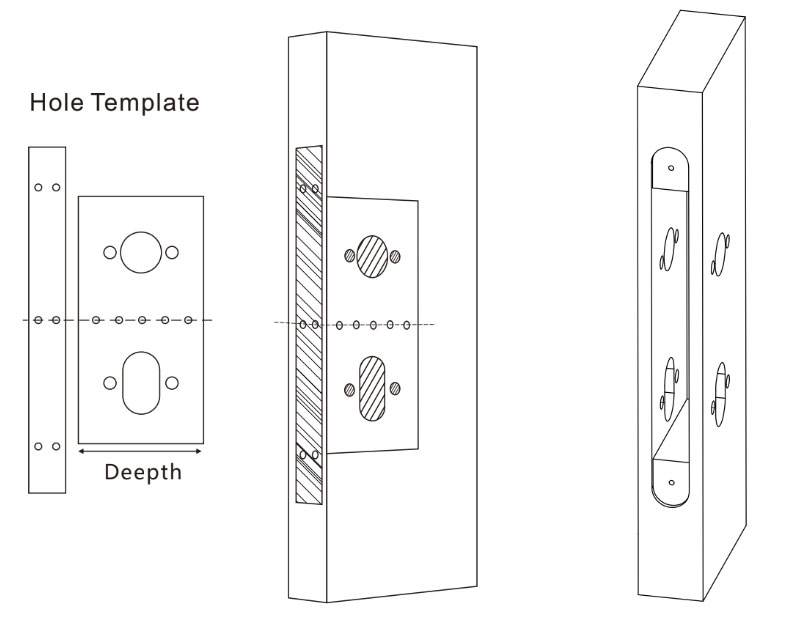 Hole Template

Deepth