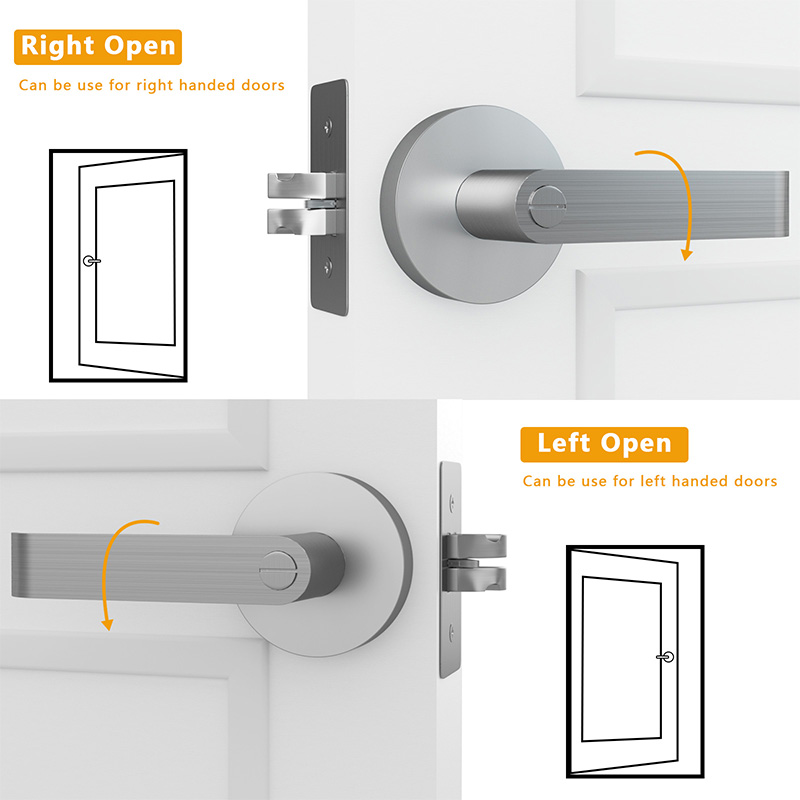 Right Open
Can be use for right handed doors

Left Open
Can be use for left handed doors